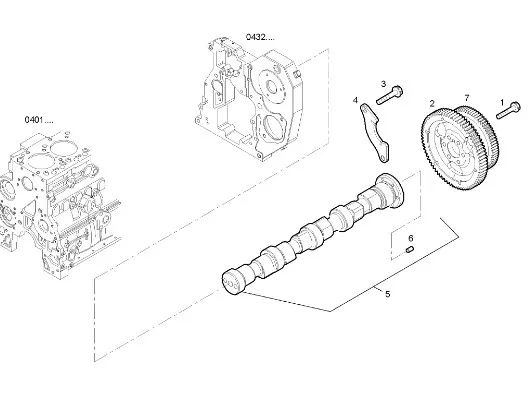 0432....

0401....

3

4

2

7

1

6

5